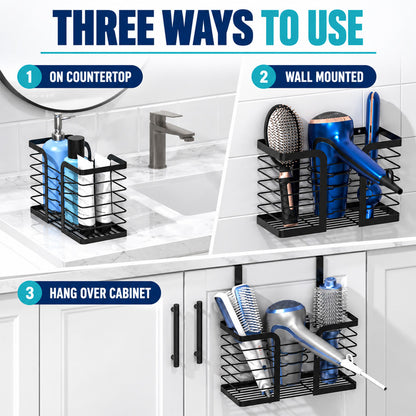 THREE WAYS TO USE

1 ON COUNTERTOP

2 WALL MOUNTED

3 HANG OVER CABINET