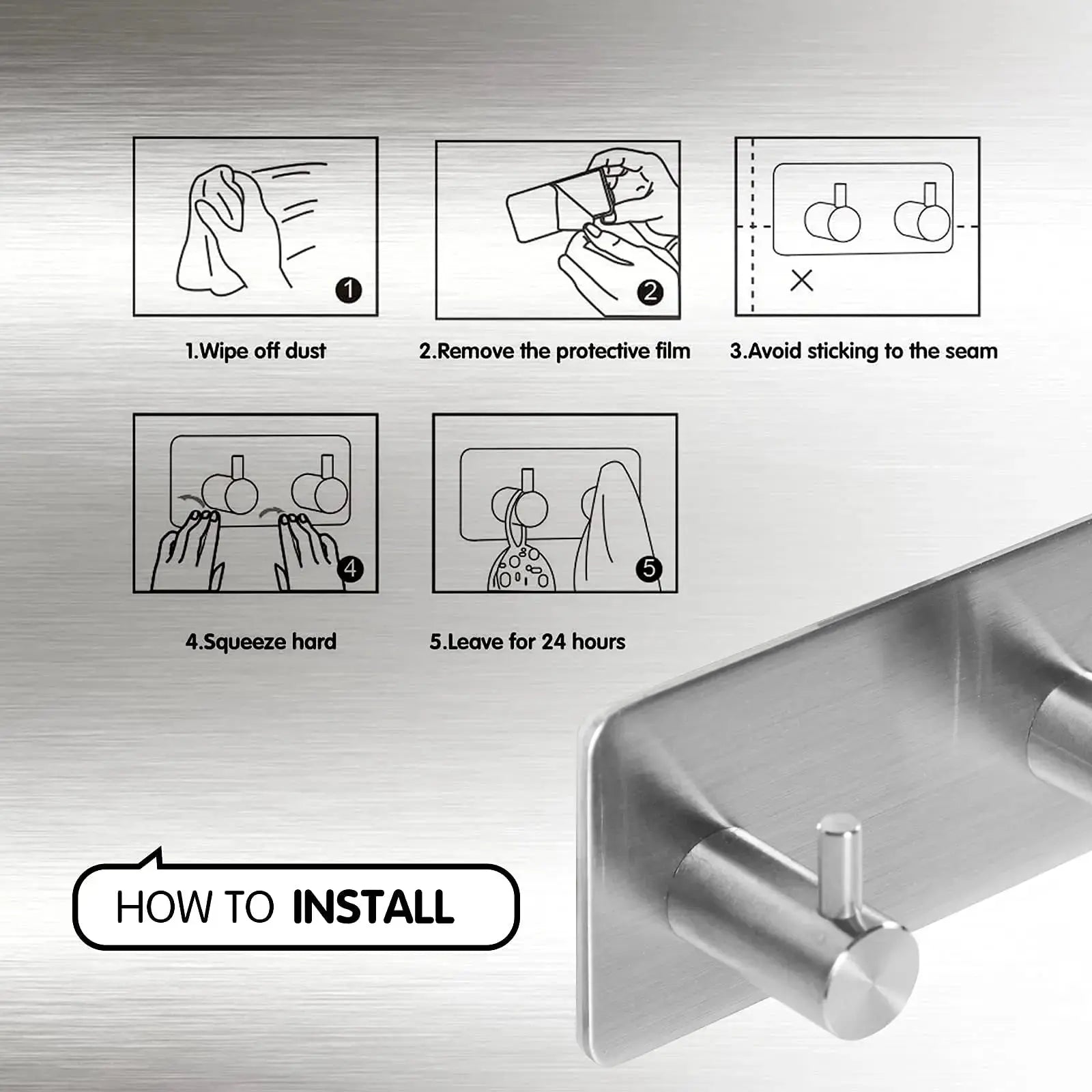 1

1.Wipe off dust

2

2.Remove the protective film

×

3.Avoid sticking to the seam

4

4.Squeeze hard

5

5.Leave for 24 hours

HOW TO INSTALL