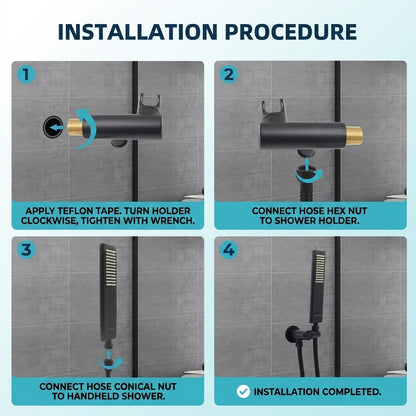 INSTALLATION PROCEDURE

1

APPLY TEFLON TAPE. TURN HOLDER CLOCKWISE, TIGHTEN WITH WRENCH.

2

CONNECT HOSE HEX NUT TO SHOWER HOLDER.

3

CONNECT HOSE CONICAL NUT TO HANDHELD SHOWER.

4

INSTALLATION COMPLETED.